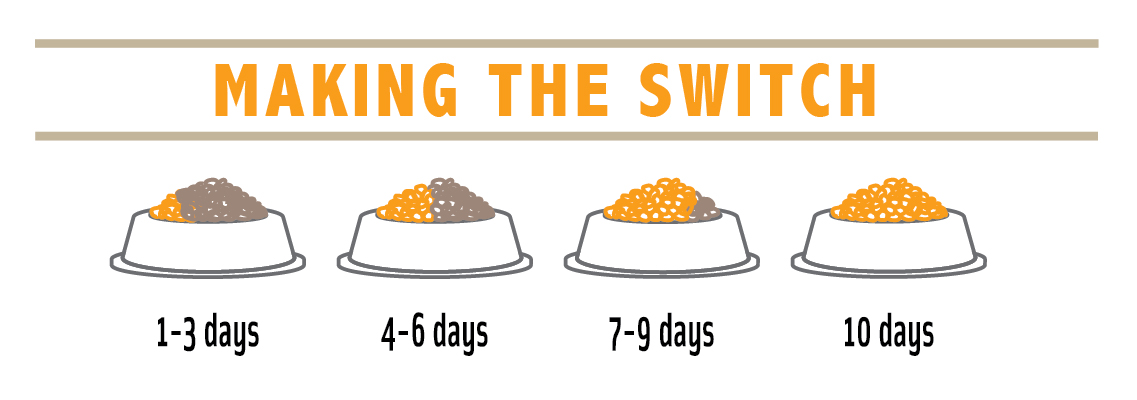 MAKING THE SWITCH

1-3 days

4-6 days

7-9 days

10 days